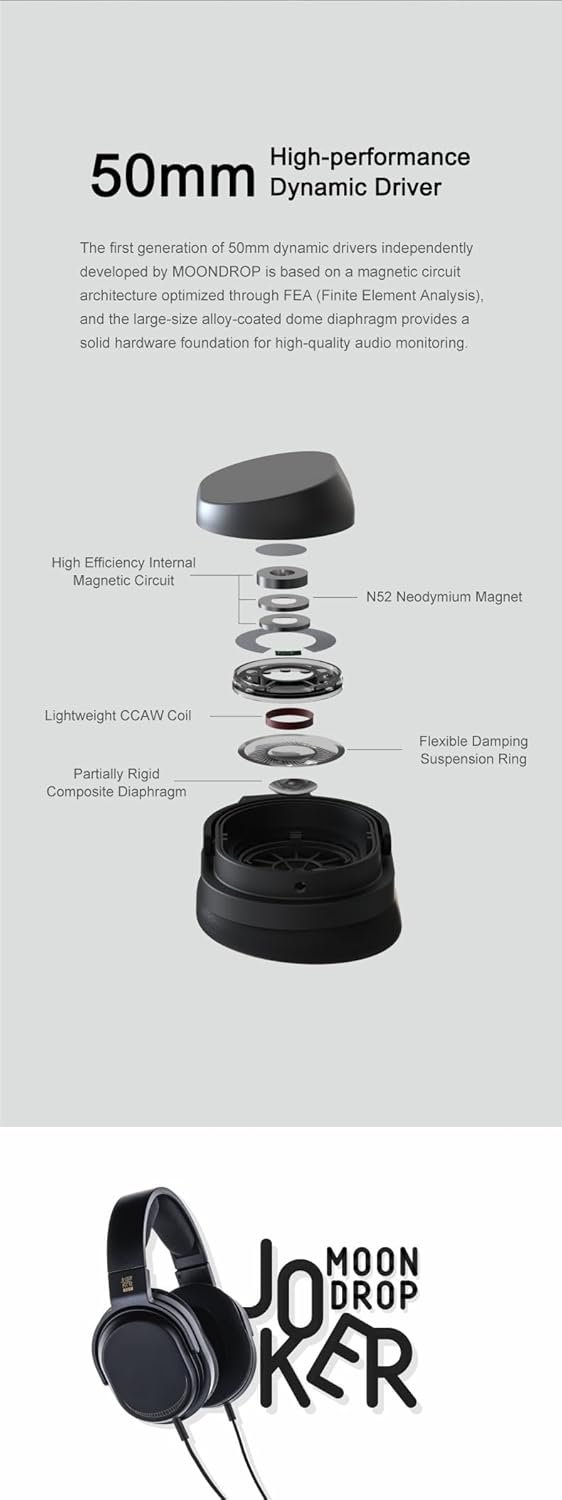 50mm High-performance Dynamic Driver

The first generation of 50mm dynamic drivers independently developed by MOONDROP is based on a magnetic circuit architecture optimized through FEA (Finite Element Analysis), and the large-size alloy-coated dome diaphragm provides a solid hardware foundation for high-quality audio monitoring.

High Efficiency Internal Magnetic Circuit

N52 Neodymium Magnet

Lightweight CCAW Coil

Flexible Damping Suspension Ring

Partially Rigid Composite Diaphragm

MOON DROP JOKER