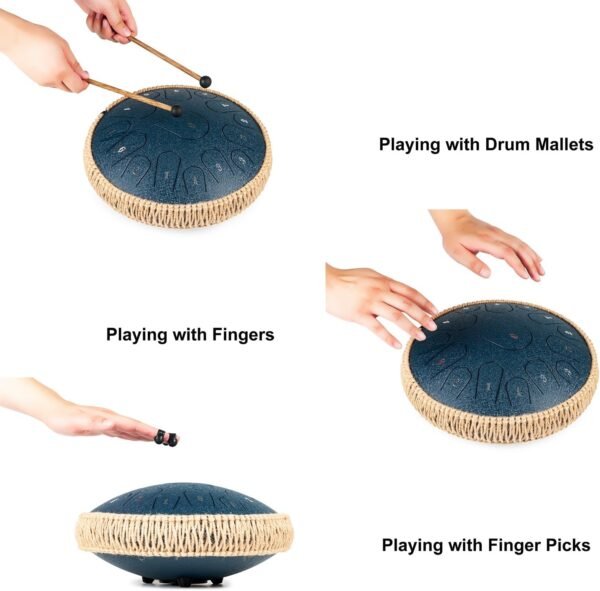 Playing with Drum Mallets

Playing with Fingers

Playing with Finger Picks